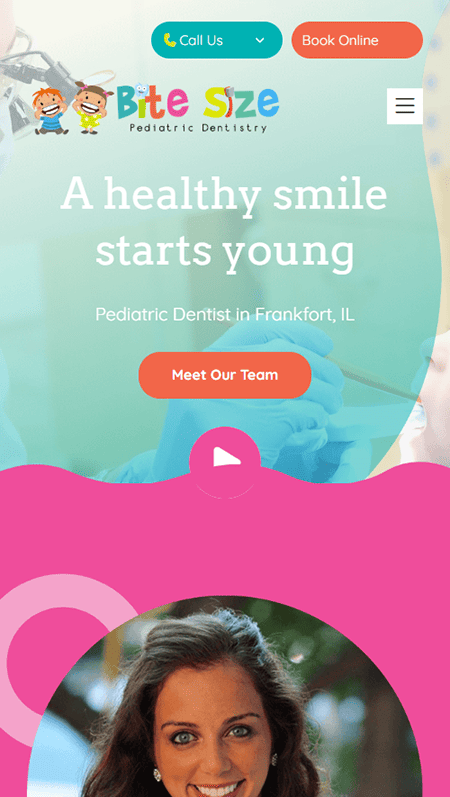 Call Us

Book Online

Bite Size
Pediatric Dentistry

A healthy smile starts young

Pediatric Dentist in Frankfort, IL

Meet Our Team